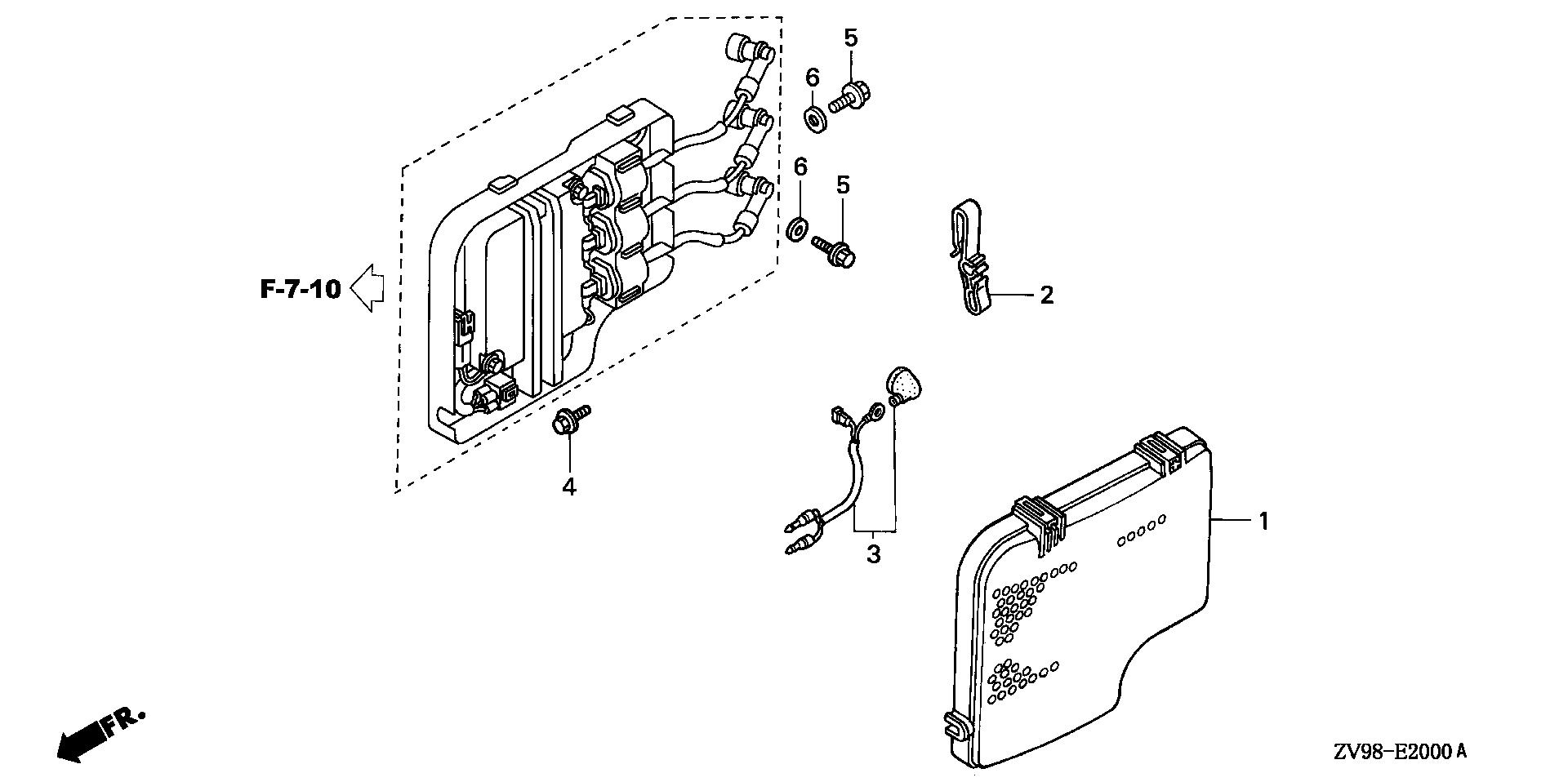 5
6
6
5
F-7-10
2
4
3
1
FR.
ZV98-E2000 A